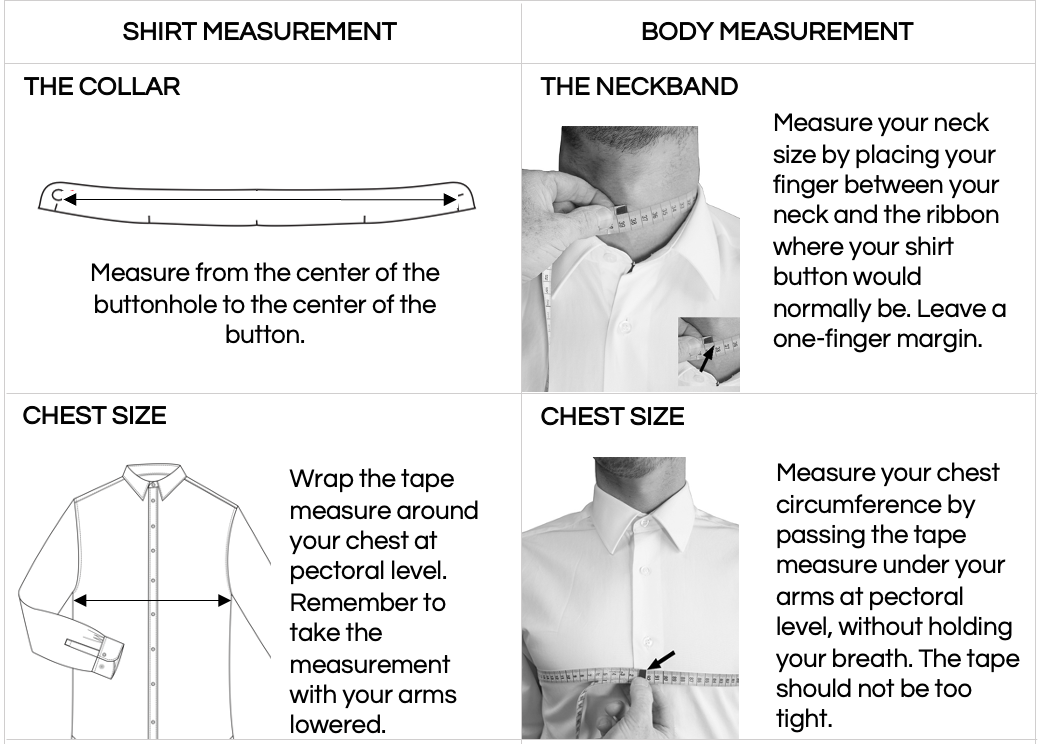 | SHIRT MEASUREMENT | BODY MEASUREMENT |
|---|---|
| THE COLLAR Measure from the center of the buttonhole to the center of the button. | THE NECKBAND Measure your neck size by placing your finger between your neck and the ribbon where your shirt button would normally be. Leave a one-finger margin. |
| CHEST SIZE Wrap the tape measure around your chest at pectoral level. Remember to take the measurement with your arms lowered. | CHEST SIZE Measure your chest circumference by passing the tape measure under your arms at pectoral level, without holding your breath. The tape should not be too tight. |